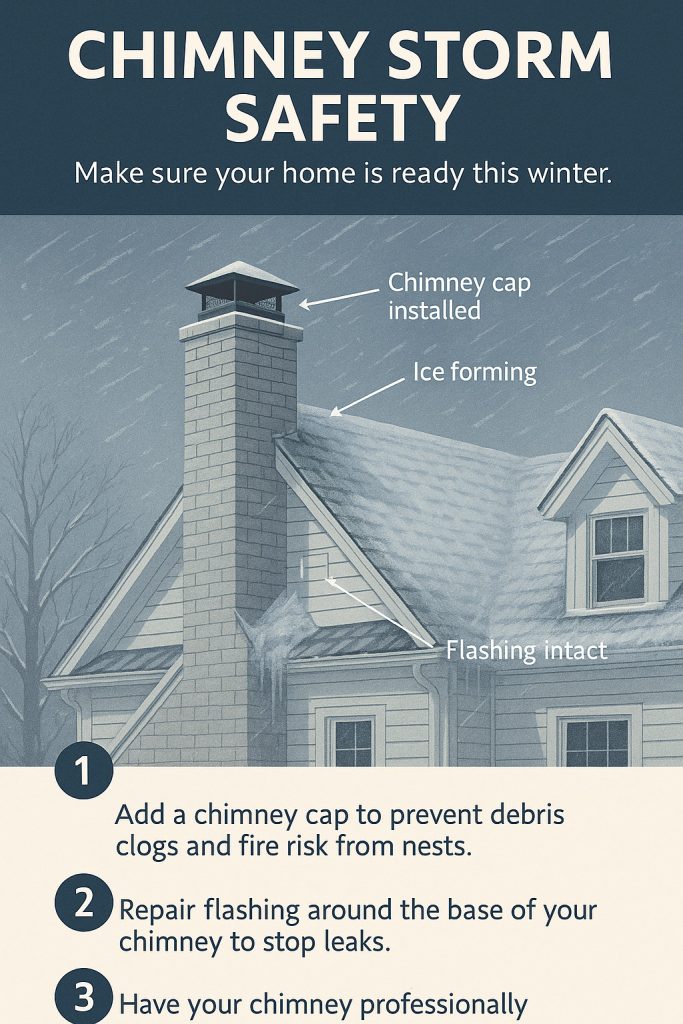 CHIMNEY STORM SAFETY

Make sure your home is ready this winter.

Chimney cap installed

Ice forming

Flashing intact

1

Add a chimney cap to prevent debris clogs and fire risk from nests.

2 Repair flashing around the base of your chimney to stop leaks.

3 Have your chimney professionally